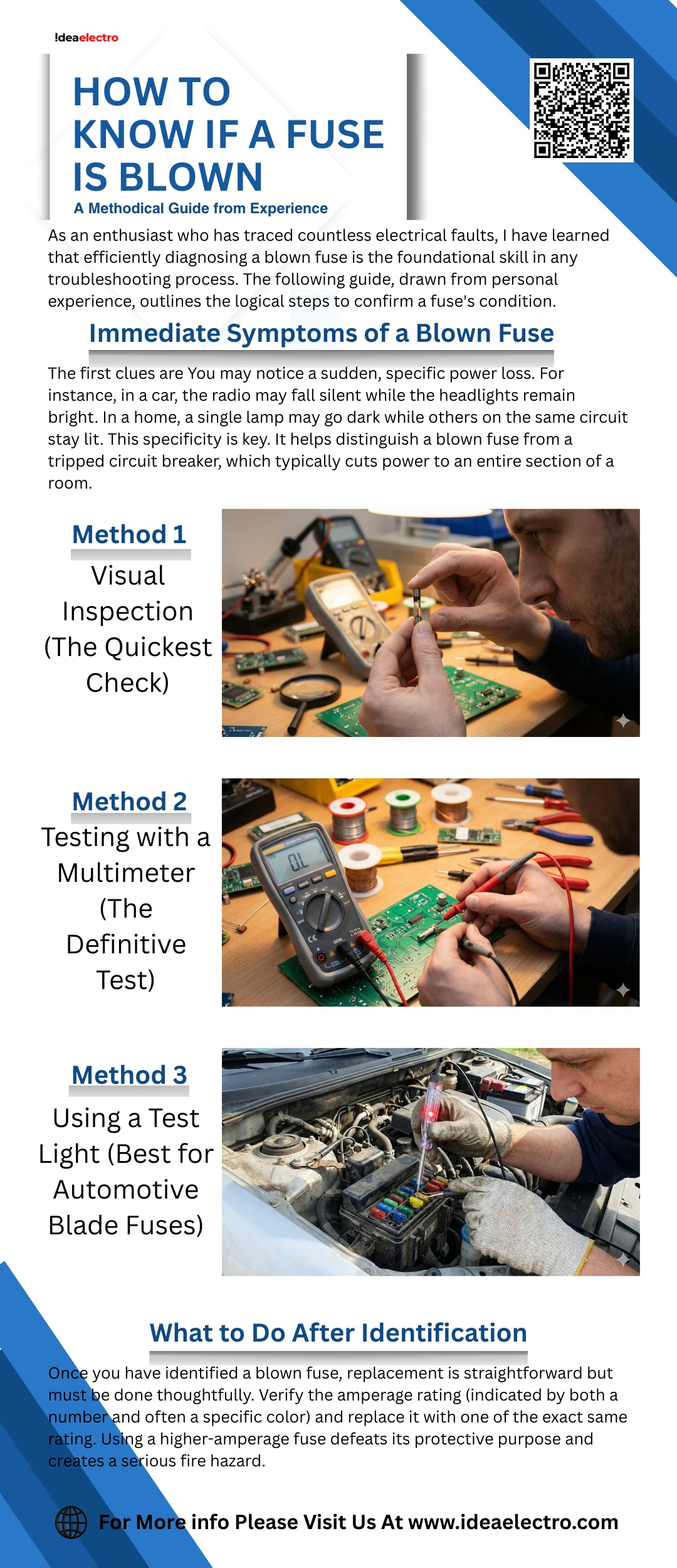 !deaelectro

HOW TO KNOW IF A FUSE IS BLOWN

A Methodical Guide from Experience

As an enthusiast who has traced countless electrical faults, I have learned that efficiently diagnosing a blown fuse is the foundational skill in any troubleshooting process. The following guide, drawn from personal experience, outlines the logical steps to confirm a fuse's condition.

Immediate Symptoms of a Blown Fuse

The first clues are You may notice a sudden, specific power loss. For instance, in a car, the radio may fall silent while the headlights remain bright. In a home, a single lamp may go dark while others on the same circuit stay lit. This specificity is key. It helps distinguish a blown fuse from a tripped circuit breaker, which typically cuts power to an entire section of a room.

Method 1

Visual Inspection (The Quickest Check)

Method 2

Testing with a Multimeter (The Definitive Test)

0L

Method 3

Using a Test Light (Best for Automotive Blade Fuses)

What to Do After Identification

Once you have identified a blown fuse, replacement is straightforward but must be done thoughtfully. Verify the amperage rating (indicated by both a number and often a specific color) and replace it with one of the exact same rating. Using a higher-amperage fuse defeats its protective purpose and creates a serious fire hazard.

For More info Please Visit Us At www.ideaelectro.com