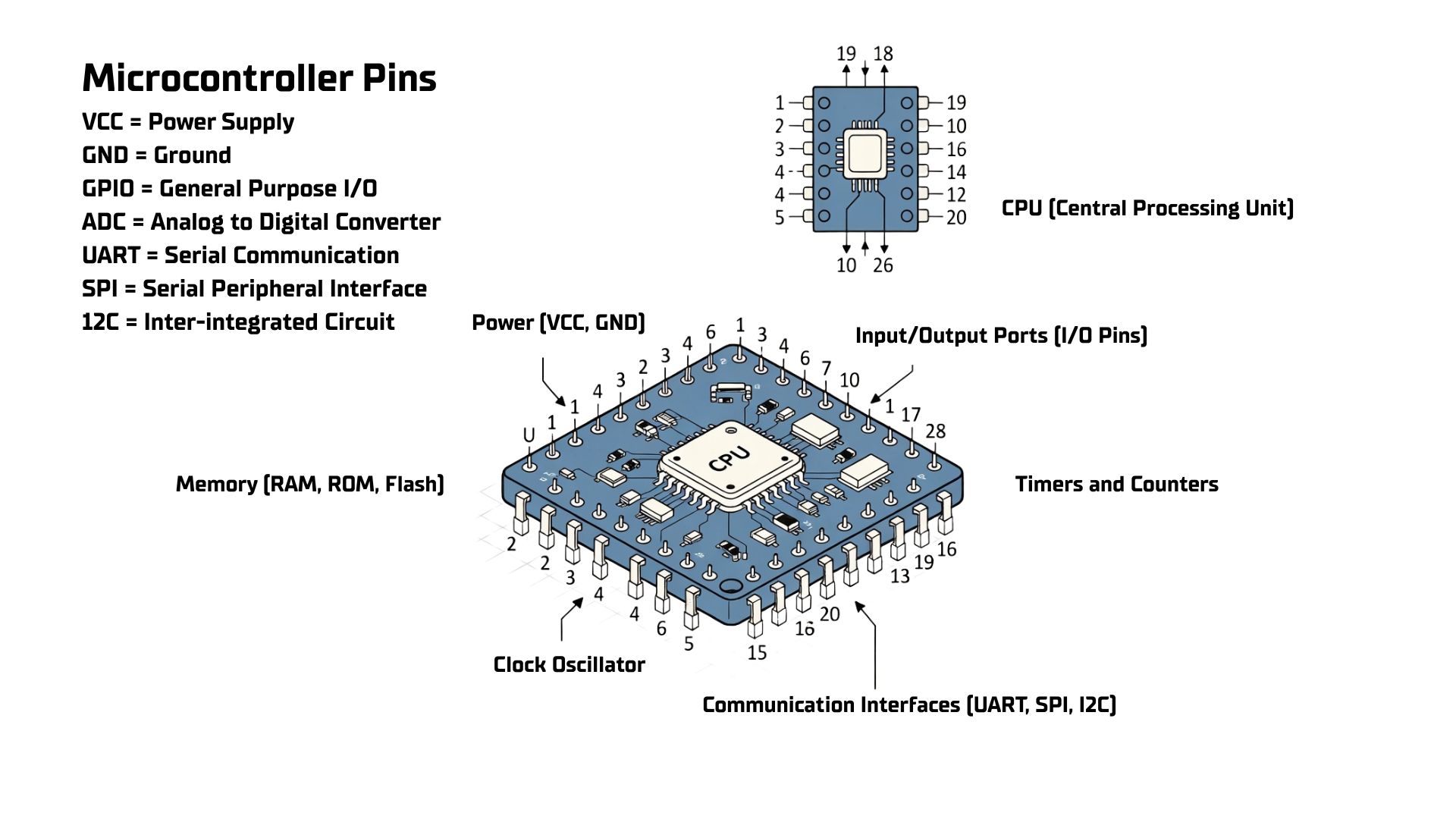 Microcontroller Pins

VCC = Power Supply
GND = Ground
GPIO = General Purpose I/O
ADC = Analog to Digital Converter
UART = Serial Communication
SPI = Serial Peripheral Interface
12C = Inter-integrated Circuit

19 18
1 2 3 4 4 5
19 10 16 14 12 20
10 26

CPU (Central Processing Unit)

Power (VCC, GND)

Input/Output Ports (I/O Pins)

U 1 1 4 3 2 3 4 6 1 3 4 6 7 10 1 17 28

CPU

Memory (RAM, ROM, Flash)

Timers and Counters

2 2 3 4 4 6 5 15 16 20 13 19 16

Clock Oscillator

Communication Interfaces (UART, SPI, I2C)