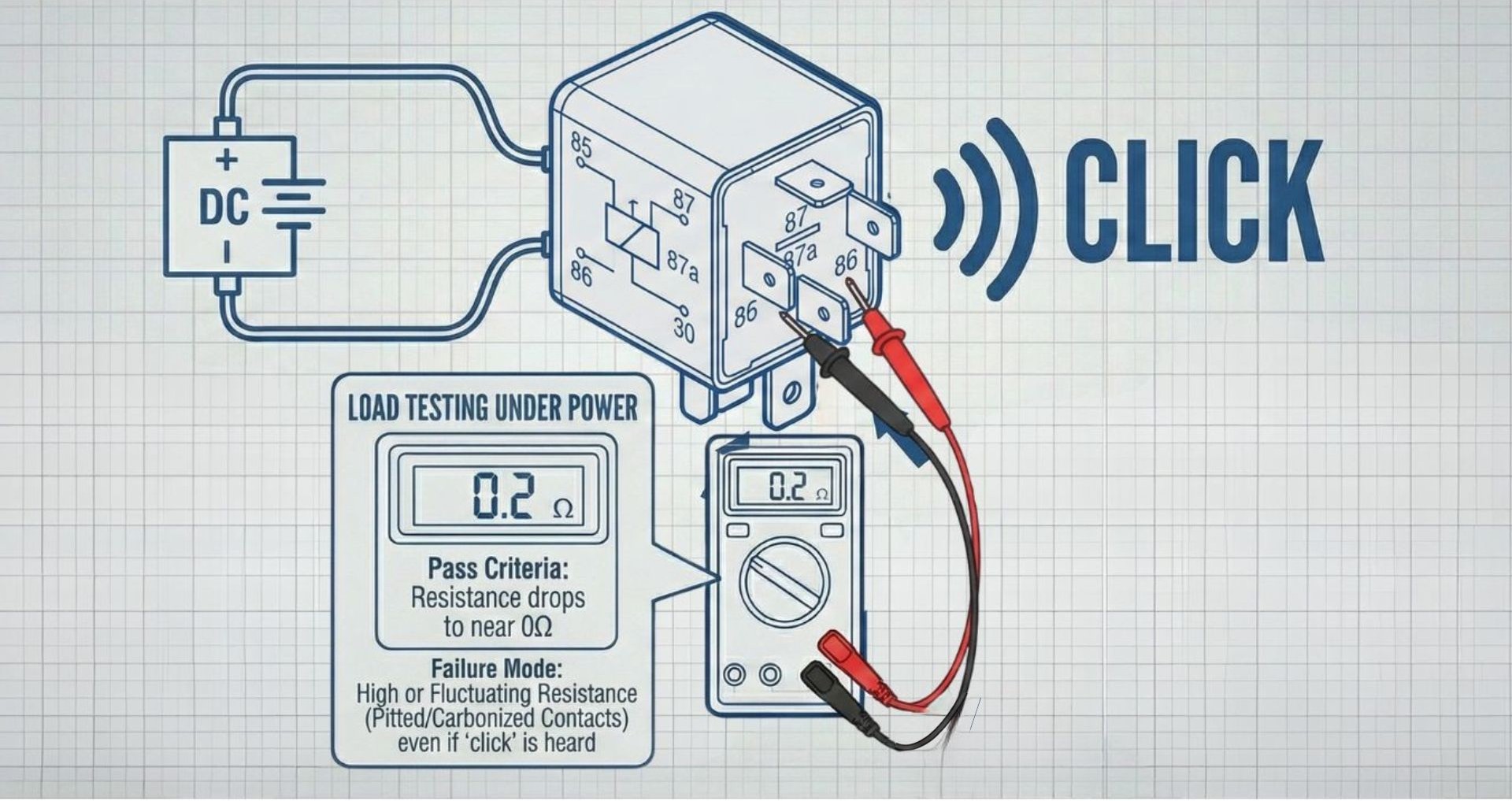 +
DC
-

85
87
86
87a
30

87
87a
86
86

CLICK

LOAD TESTING UNDER POWER

0.2 Ω

Pass Criteria:
Resistance drops to near 0Ω

Failure Mode:
High or Fluctuating Resistance (Pitted/Carbonized Contacts) even if 'click' is heard

0.2 Ω